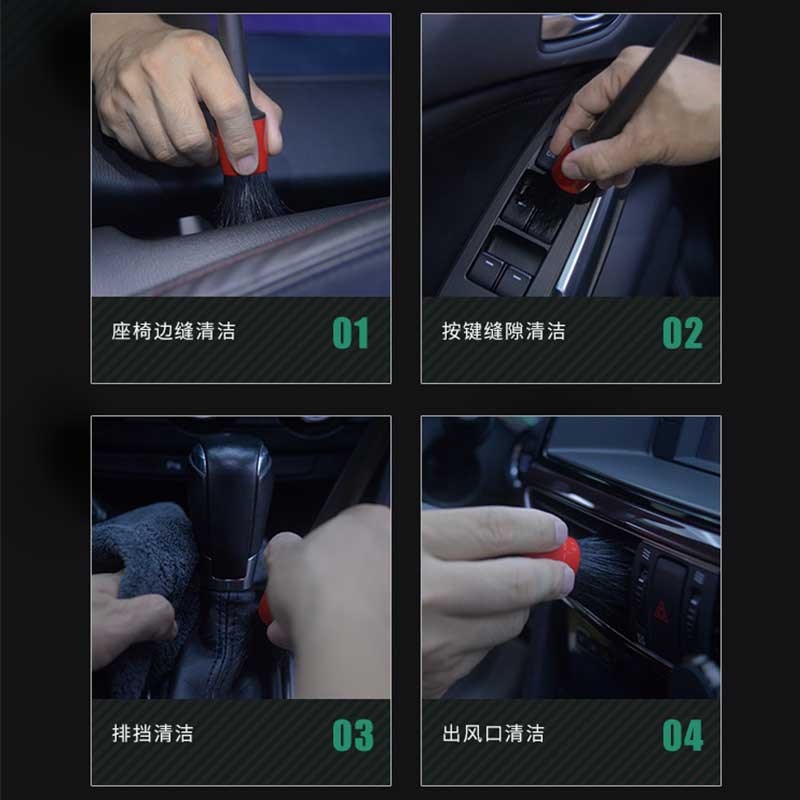 座椅边缝清洁 01

按键缝隙清洁 02

排挡清洁 03

出风口清洁 04